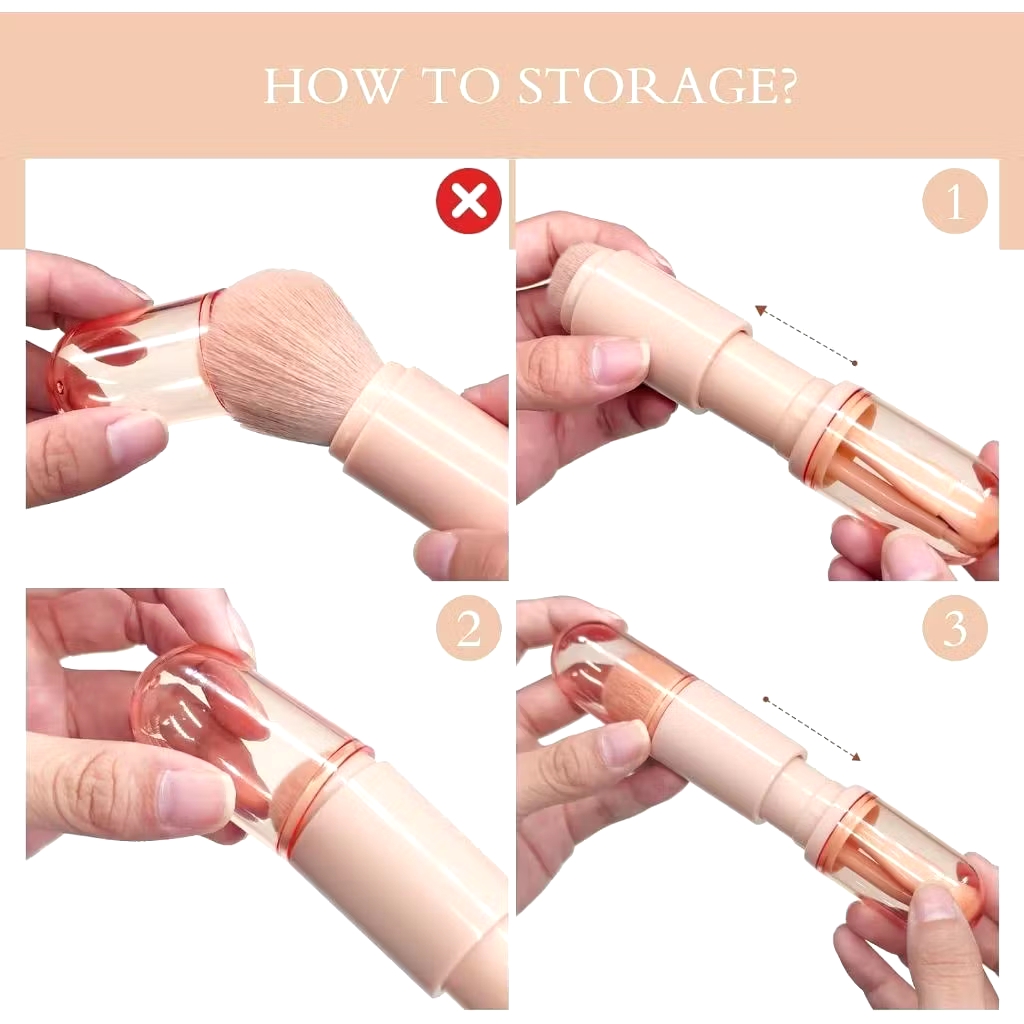 HOW TO STORAGE?

1

2

3